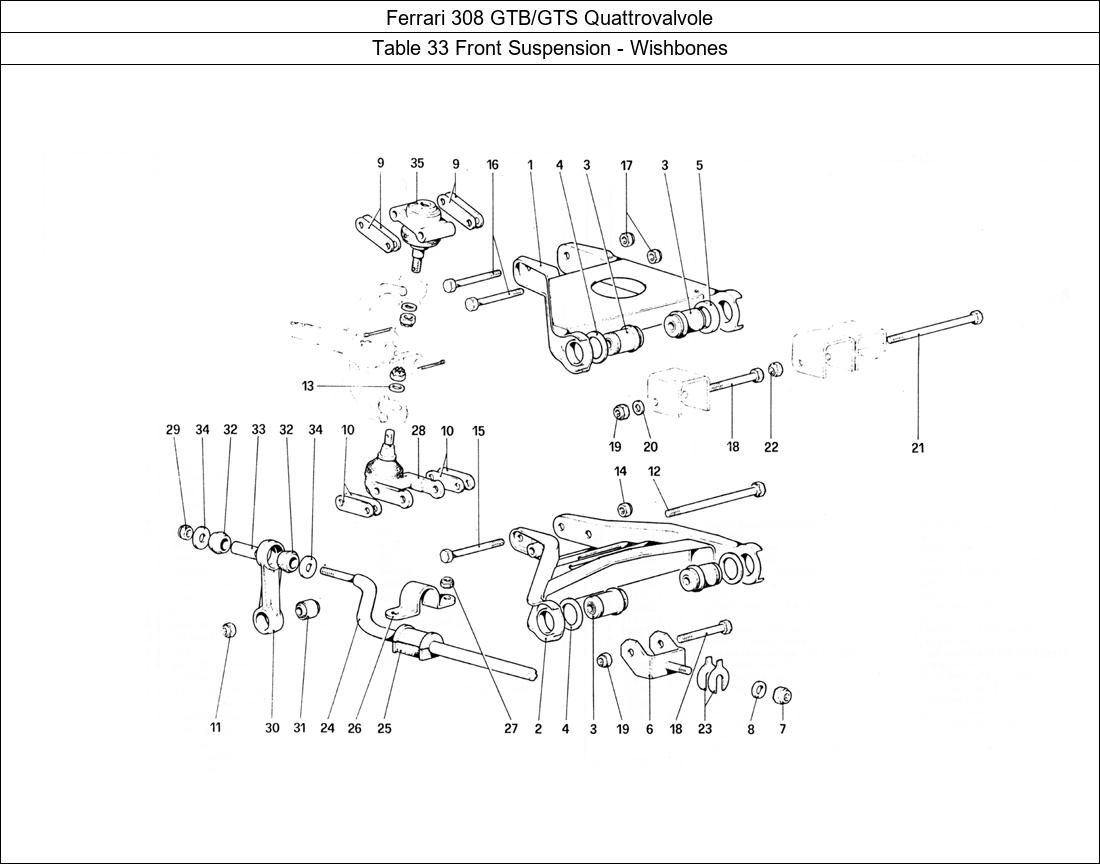 Ferrari 308 GTB/GTS Quattrovalvole

Table 33 Front Suspension - Wishbones

9 35 9 16 1 4 3 17 3 5

13

19 20 18 22 21

29 34 32 33 32 34 10 28 10 15

14 12

11 30 31 24 26 25 27 2 4 3 19 6 18 23 8 7