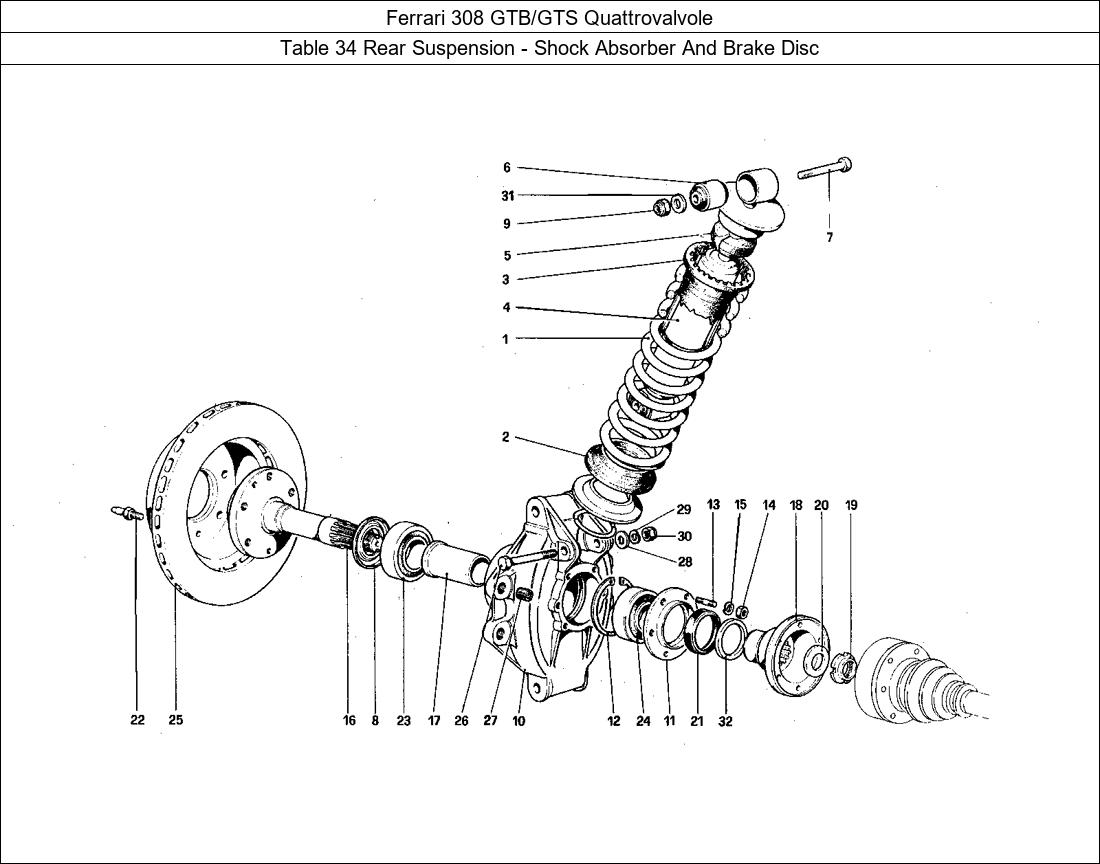 Ferrari 308 GTB/GTS Quattrovalvole

Table 34 Rear Suspension - Shock Absorber And Brake Disc

6
31
9
5
3
4
1
7
2
29
30
28
13
15
14
18
20
19
22
25
16
8
23
17
26
27
10
12
24
11
21
32