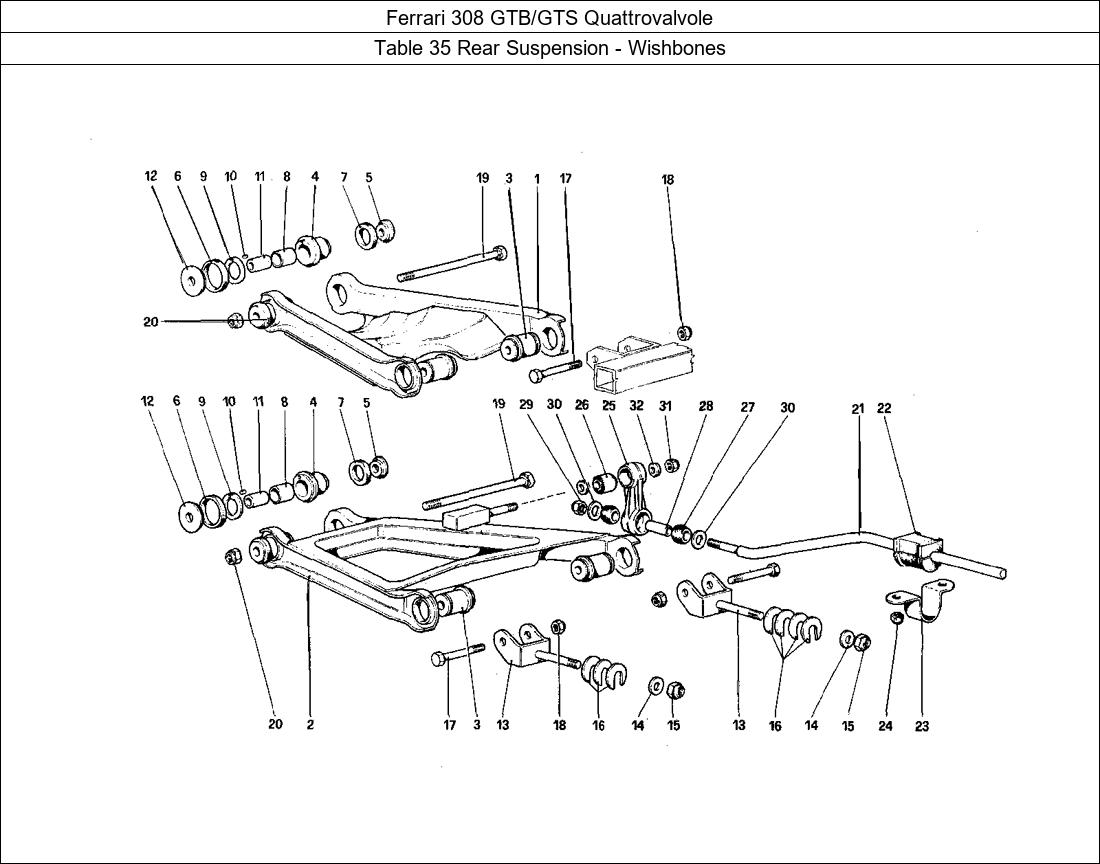 Ferrari 308 GTB/GTS Quattrovalvole

Table 35 Rear Suspension - Wishbones

12 6 9 10 11 8 4 7 5 19 3 1 17 18

20

12 6 9 10 11 8 4 7 5 19 29 30 26 25 32 31 28 27 30 21 22

20 2 17 3 13 18 16 14 15 13 16 14 15 24 23