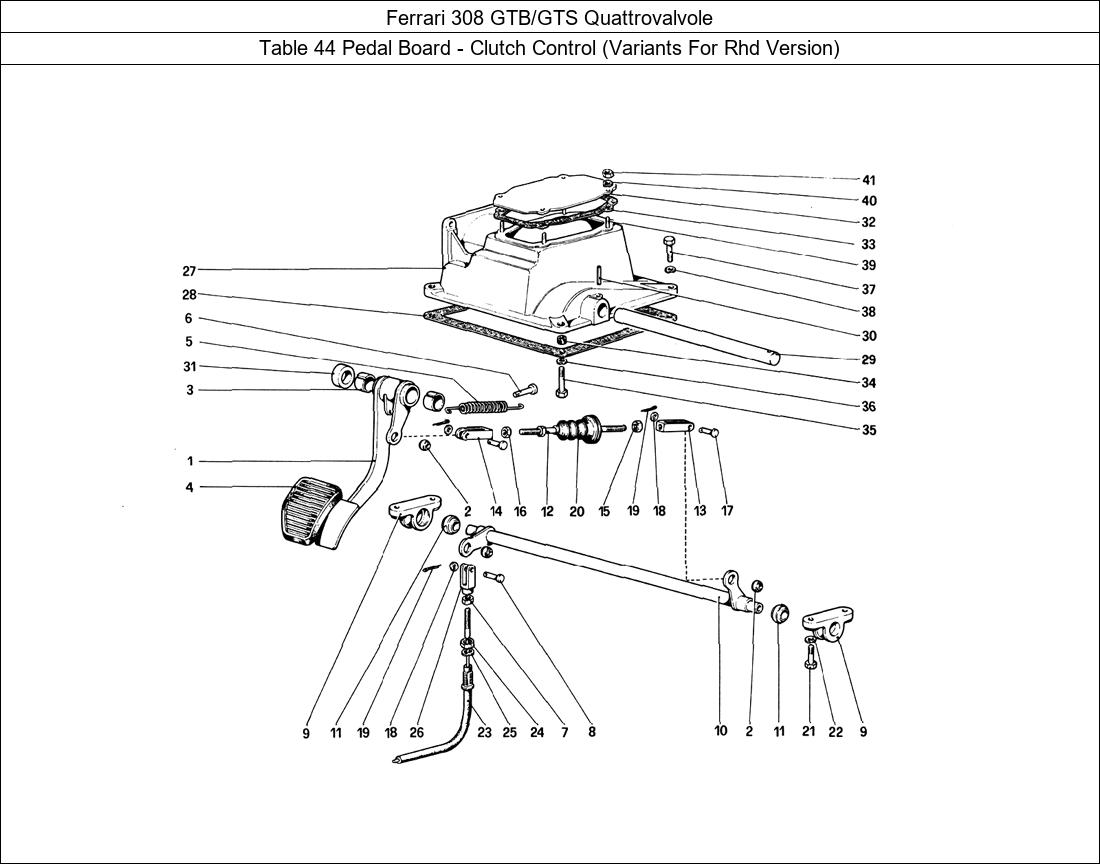 Ferrari 308 GTB/GTS Quattrovalvole

Table 44 Pedal Board - Clutch Control (Variants For Rhd Version)

41
40
32
33
39
37
38
30
29
34
36
35
27
28
6
5
31
3
1
4
2
14
16
12
20
15
19
18
13
17
9
11
19
18
26
23
25
24
7
8
10
2
11
21
22
9