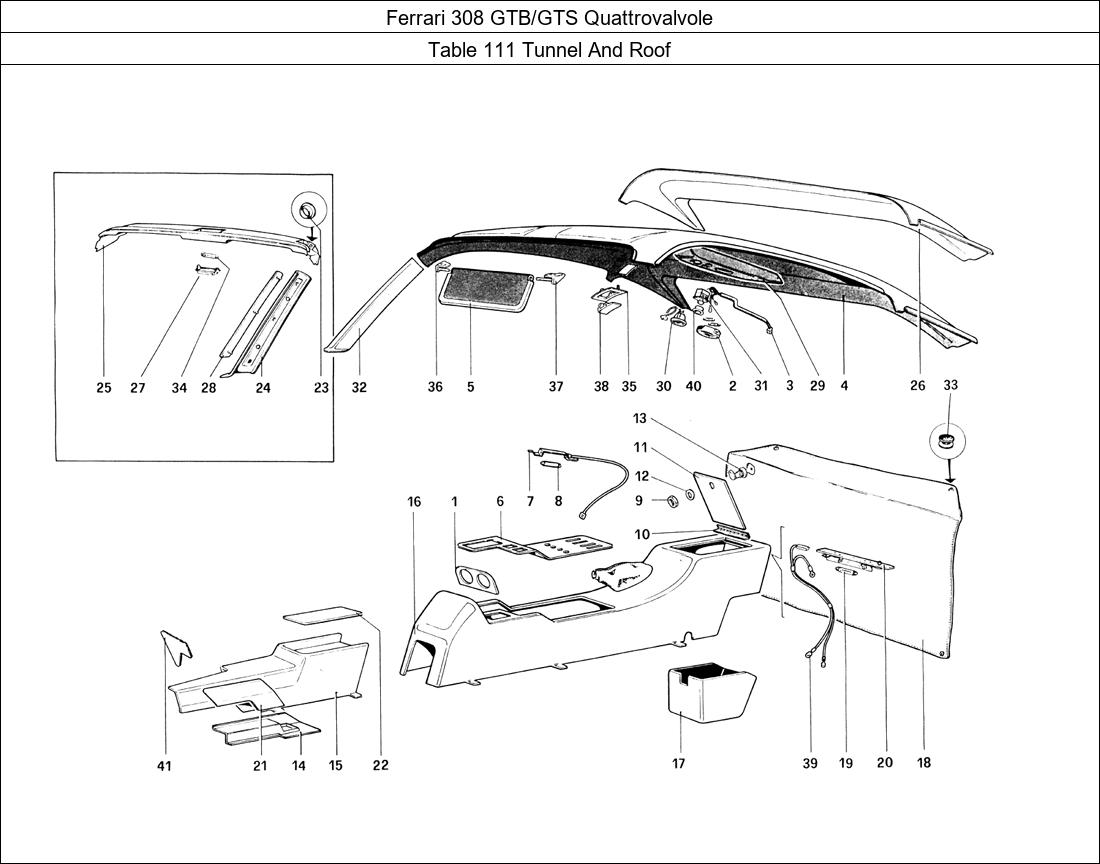 Ferrari 308 GTB/GTS Quattrovalvole

Table 111 Tunnel And Roof

25 27 34 28 24 23 32 36 5 37 38 35 30 40 2 31 3 29 4 26 33

13 11 12 9 10 16 1 6 7 8

41 21 14 15 22 17 39 19 20 18