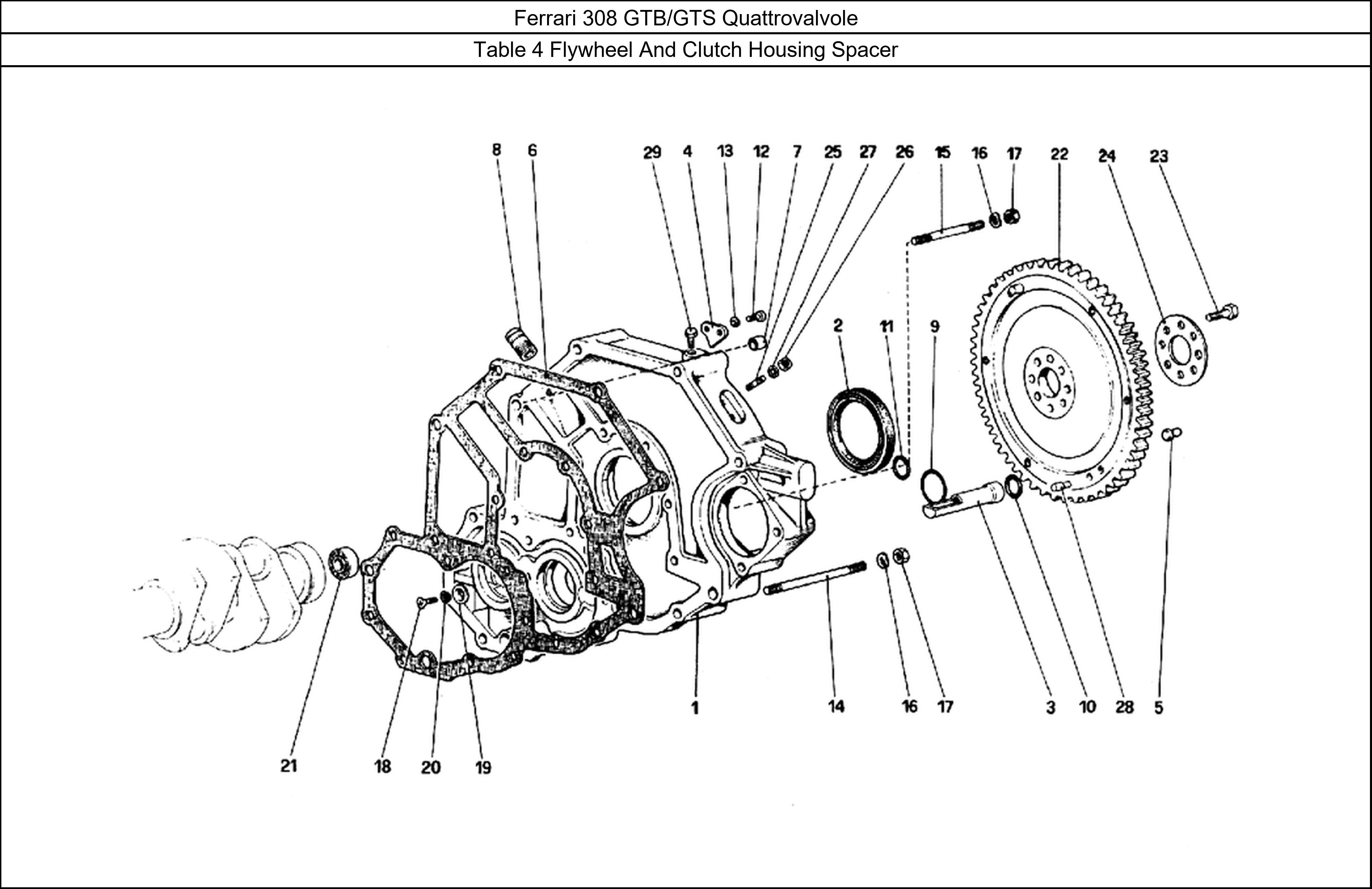 Ferrari 308 GTB/GTS Quattrovalvole

Table 4 Flywheel And Clutch Housing Spacer

8 6 29 4 13 12 7 25 27 26 15 16 17 22 24 23

2 11 9

1 14 16 17 3 10 28 5

21 18 20 19