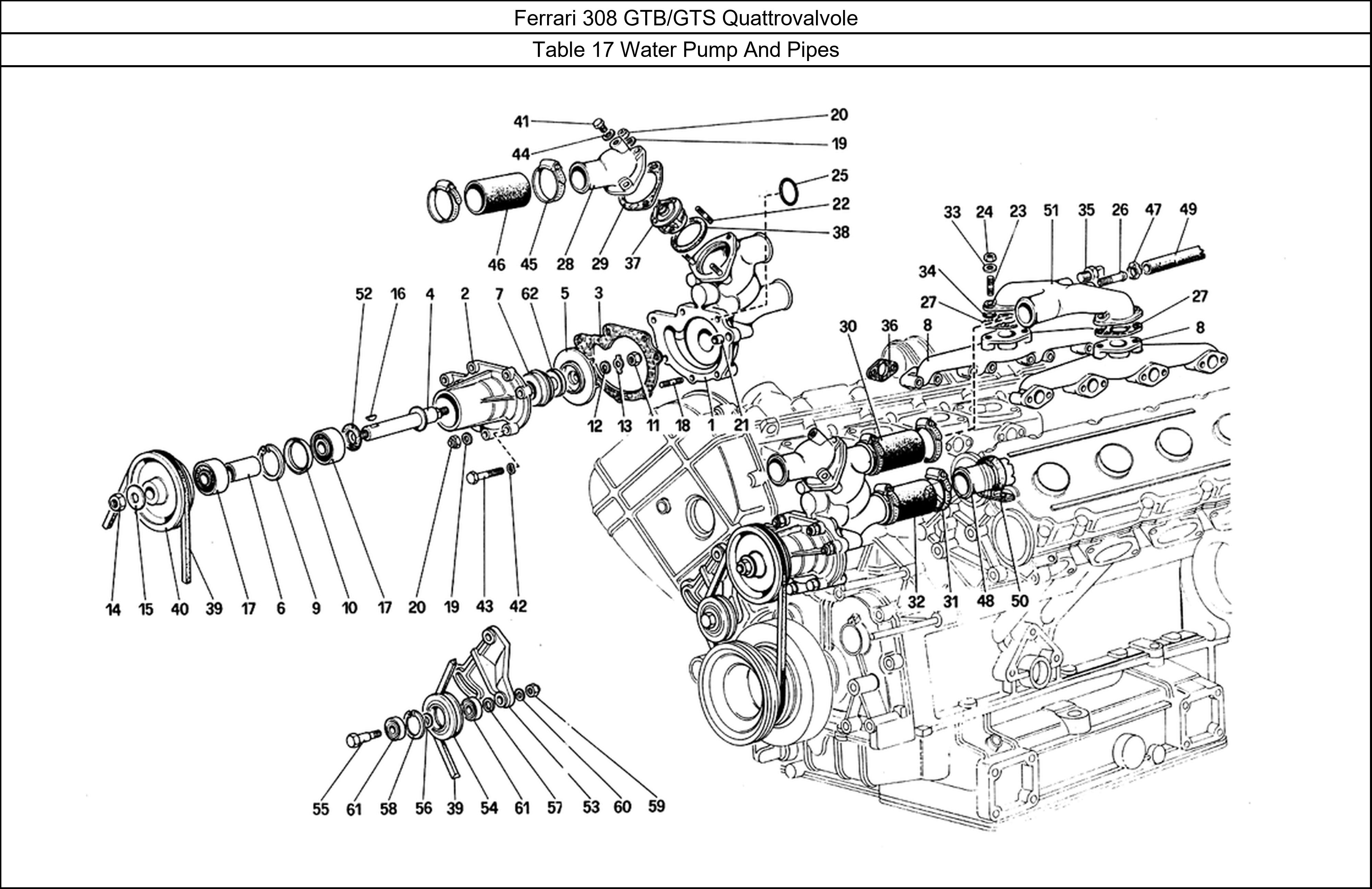 Ferrari 308 GTB/GTS Quattrovalvole

Table 17 Water Pump And Pipes

41
20
44
19
25
22
38
46
45
28
29
37
33
24
23
51
35
26
47
49
34
27
27
52
16
4
2
7
62
5
3
30
36
8
8
12
13
11
18
1
21
14
15
40
39
17
6
9
10
17
20
19
43
42
32
31
48
50
55
61
58
56
39
54
61
57
53
60
59