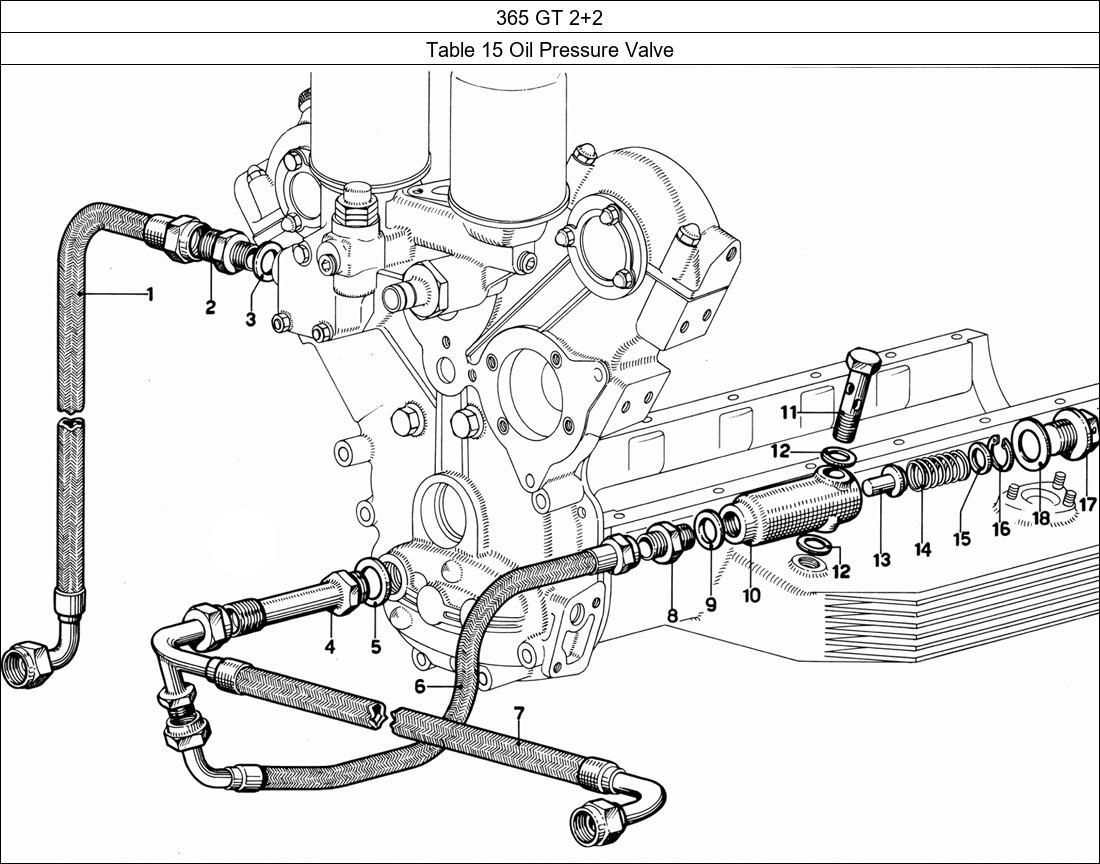 365 GT 2+2

Table 15 Oil Pressure Valve

1
2
3
11
12
17
18
16
15
14
13
12
10
9
8
4
5
6
7