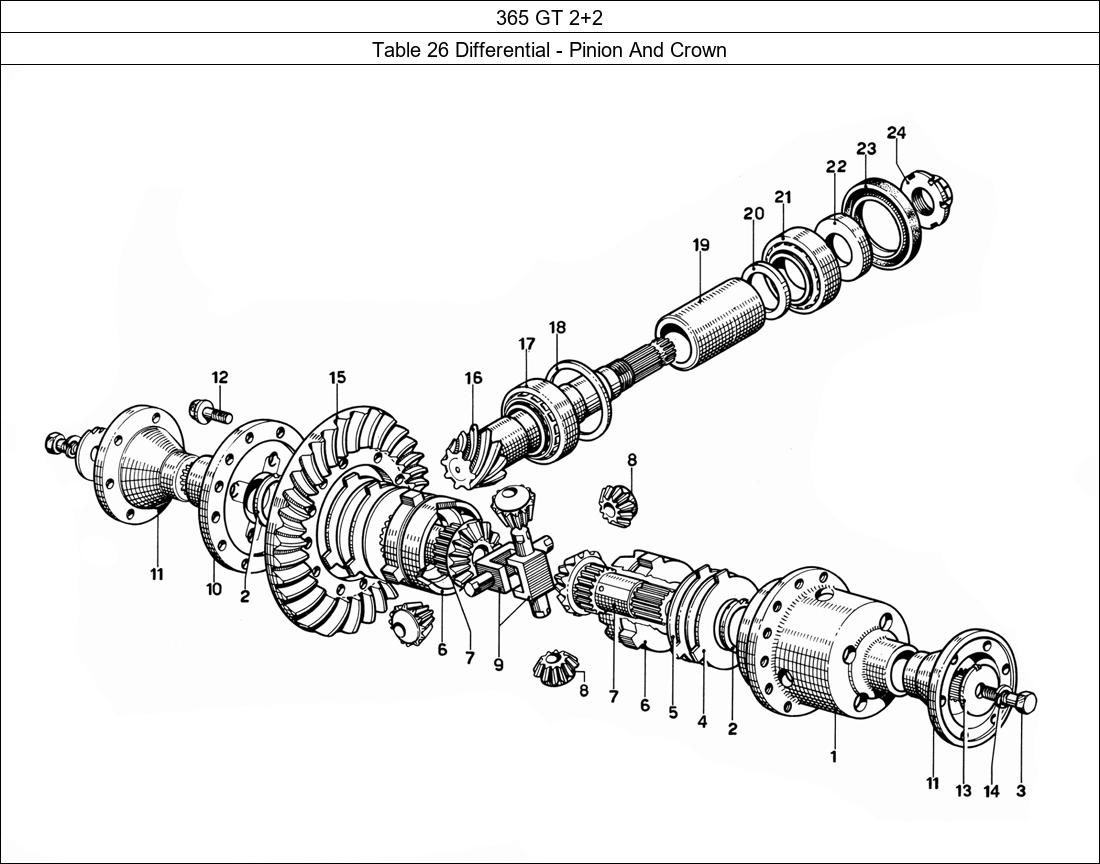 365 GT 2+2

Table 26 Differential - Pinion And Crown

24
23
22
21
20
19
18
17
16
15
12
8
11
10
2
6
7
9
8
7
6
5
4
2
1
11
13
14
3