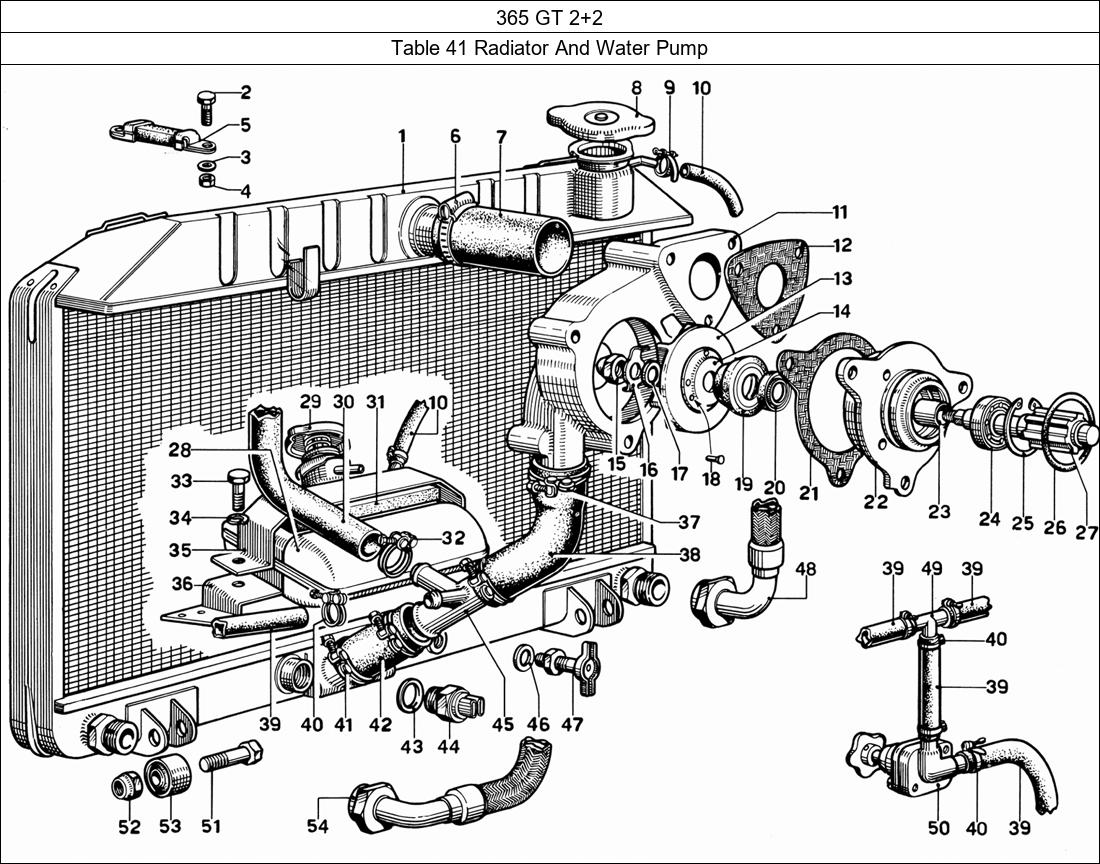 365 GT 2+2

Table 41 Radiator And Water Pump

2
5
3
4
1
6
7
8
9
10
11
12
13
14
29
30
31
10
28
33
34
35
36
32
15
16
17
18
19
20
21
22
23
24
25
26
27
37
38
48
39
49
39
40
39
39
40
41
42
43
44
45
46
47
52
53
51
54
50
40
39