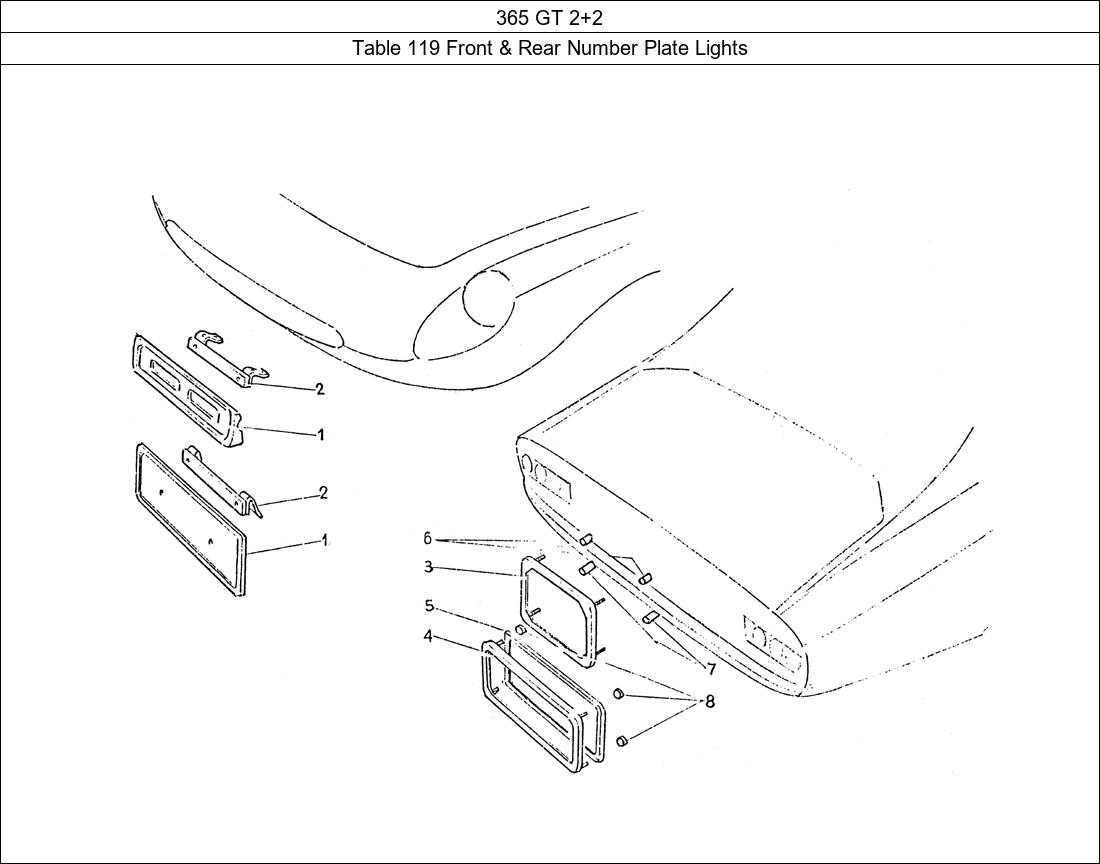 365 GT 2+2

Table 119 Front & Rear Number Plate Lights

2
1
2
1
6
3
5
4
7
8